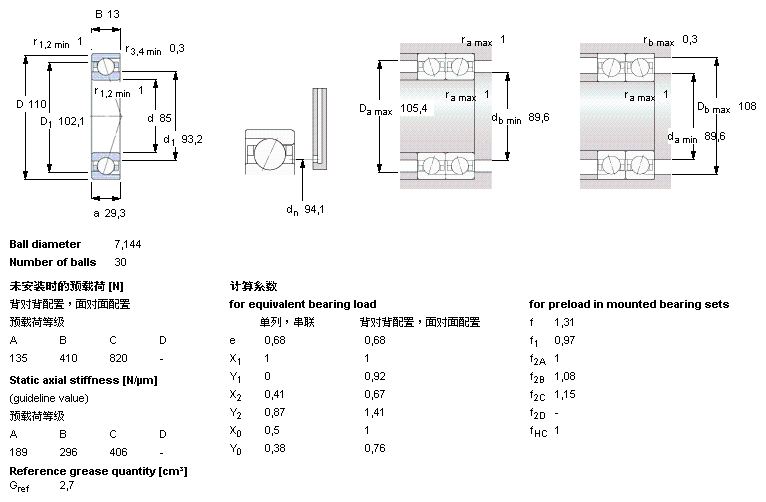 B 13
$r_{1,2\ min}$ 1
$r_{3,4\ min}$ 0,3
$r_{1,2\ min}$ 1
D 110
$D_1$ 102,1
d 85
$d_1$ 93,2
a 29,3
$d_n$ 94,1
$r_{a\ max}$ 1
$r_{a\ max}$ 1
$D_{a\ max}$ 105,4
$d_{b\ min}$ 89,6
$r_{b\ max}$ 0,3
$r_{a\ max}$ 1
$D_{b\ max}$ 108
$d_{a\ min}$ 89,6

Ball diameter 7,144
Number of balls 30

未安装时的预载荷 [N]
背对背配置，面对面配置
预载荷等级

| A | B | C | D |
|---|---|---|---|
| 135 | 410 | 820 | - |

Static axial stiffness [N/µm]
(guideline value)
预载荷等级

| A | B | C | D |
|---|---|---|---|
| 189 | 296 | 406 | - |

Reference grease quantity [cm³]
$G_{ref}$ 2,7

计算系数
for equivalent bearing load

| | 单列，串联 | 背对背配置，面对面配置 |
|---|---|---|
| e | 0,68 | 0,68 |
| $X_1$ | 1 | 1 |
| $Y_1$ | 0 | 0,92 |
| $X_2$ | 0,41 | 0,67 |
| $Y_2$ | 0,87 | 1,41 |
| $X_0$ | 0,5 | 1 |
| $Y_0$ | 0,38 | 0,76 |

for preload in mounted bearing sets

| | |
|---|---|
| f | 1,31 |
| $f_1$ | 0,97 |
| $f_{2A}$ | 1 |
| $f_{2B}$ | 1,08 |
| $f_{2C}$ | 1,15 |
| $f_{2D}$ | - |
| $f_{HC}$ | 1 |