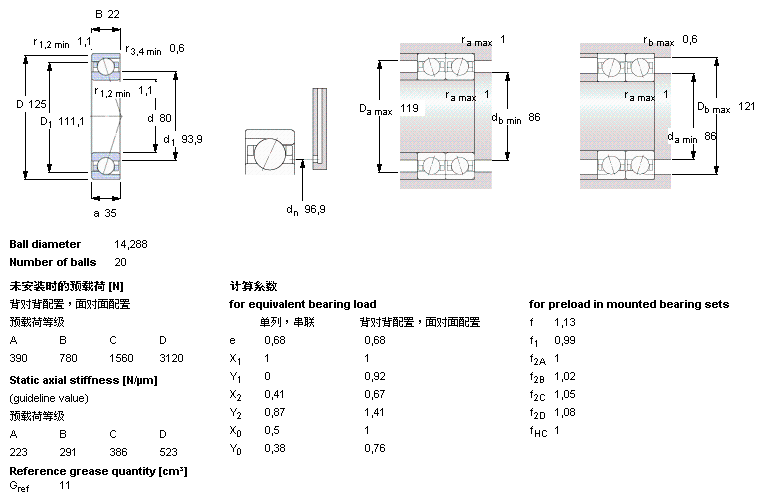 B 22

$r_{1,2\ min}$ 1,1

$r_{3,4\ min}$ 0,6

$r_{1,2\ min}$ 1,1

D 125

$D_1$ 111,1

d 80

$d_1$ 93,9

a 35

$d_n$ 96,9

$r_{a\ max}$ 1

$r_{a\ max}$ 1

$D_{a\ max}$ 119

$d_{b\ min}$ 86

$r_{b\ max}$ 0,6

$r_{a\ max}$ 1

$D_{b\ max}$ 121

$d_{a\ min}$ 86

Ball diameter 14,288
Number of balls 20

未安装时的预载荷 [N]
背对背配置，面对面配置
预载荷等级

| A | B | C | D |
|---|---|---|---|
| 390 | 780 | 1560 | 3120 |

Static axial stiffness [N/μm]
(guideline value)
预载荷等级

| A | B | C | D |
|---|---|---|---|
| 223 | 291 | 386 | 523 |

Reference grease quantity [cm³]
$G_{ref}$ 11

计算系数
for equivalent bearing load

| | 单列，串联 | 背对背配置，面对面配置 |
|---|---|---|
| e | 0,68 | 0,68 |
| $X_1$ | 1 | 1 |
| $Y_1$ | 0 | 0,92 |
| $X_2$ | 0,41 | 0,67 |
| $Y_2$ | 0,87 | 1,41 |
| $X_0$ | 0,5 | 1 |
| $Y_0$ | 0,38 | 0,76 |

for preload in mounted bearing sets

| | |
|---|---|
| f | 1,13 |
| $f_1$ | 0,99 |
| $f_{2A}$ | 1 |
| $f_{2B}$ | 1,02 |
| $f_{2C}$ | 1,05 |
| $f_{2D}$ | 1,08 |
| $f_{HC}$ | 1 |