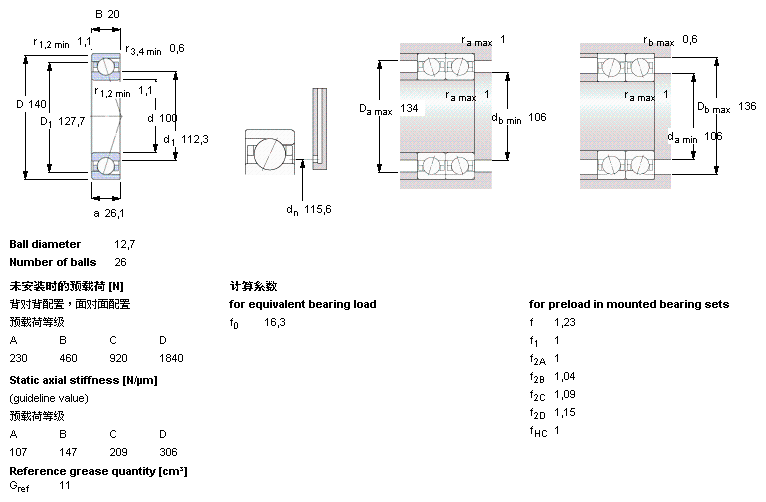 B 20
$r_{1,2\ min}$ 1,1
$r_{3,4\ min}$ 0,6
$r_{1,2\ min}$ 1,1
D 140
$D_1$ 127,7
d 100
$d_1$ 112,3
a 26,1
$d_n$ 115,6
$r_{a\ max}$ 1
$r_{a\ max}$ 1
$D_{a\ max}$ 134
$d_{b\ min}$ 106
$r_{b\ max}$ 0,6
$r_{a\ max}$ 1
$D_{b\ max}$ 136
$d_{a\ min}$ 106

Ball diameter 12,7
Number of balls 26

未安装时的预载荷 [N]
背对背配置，面对面配置
预载荷等级

| A | B | C | D |
|---|---|---|---|
| 230 | 460 | 920 | 1840 |

Static axial stiffness [N/µm]
(guideline value)
预载荷等级

| A | B | C | D |
|---|---|---|---|
| 107 | 147 | 209 | 306 |

Reference grease quantity [cm³]
$G_{ref}$ 11

计算系数
for equivalent bearing load
$f_0$ 16,3

for preload in mounted bearing sets
f 1,23
$f_1$ 1
$f_{2A}$ 1
$f_{2B}$ 1,04
$f_{2C}$ 1,09
$f_{2D}$ 1,15
$f_{HC}$ 1